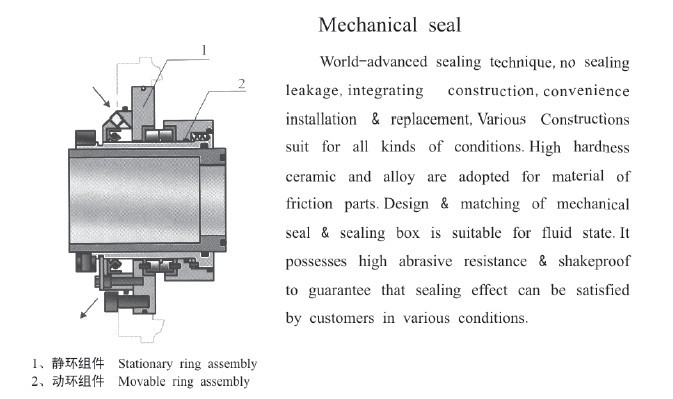 Mechanical seal

World-advanced sealing technique, no sealing leakage, integrating construction, convenience installation & replacement, Various Constructions suit for all kinds of conditions. High hardness ceramic and alloy are adopted for material of friction parts. Design & matching of mechanical seal & sealing box is suitable for fluid state. It possesses high abrasive resistance & shakeproof to guarantee that sealing effect can be satisfied by customers in various conditions.

1
2

1、静环组件 Stationary ring assembly
2、动环组件 Movable ring assembly